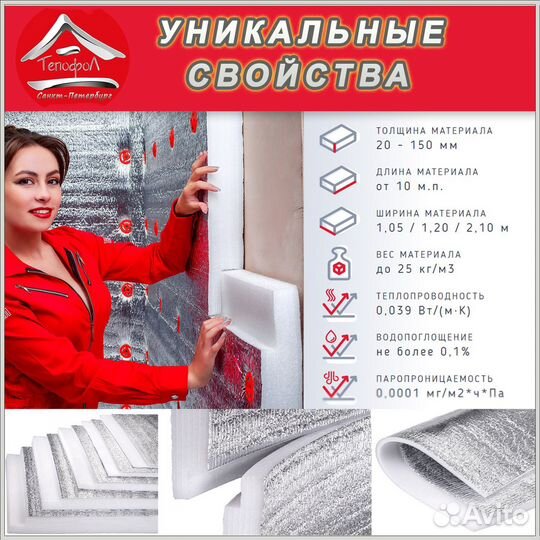 Тепофол
Санкт-Петербург

УНИКАЛЬНЫЕ СВОЙСТВА

ТОЛЩИНА МАТЕРИАЛА
20 - 150 мм

ДЛИНА МАТЕРИАЛА
от 10 м.п.

ШИРИНА МАТЕРИАЛА
1,05 / 1,20 / 2,10 м

ВЕС МАТЕРИАЛА
до 25 кг/м3

ТЕПЛОПРОВОДНОСТЬ
0,039 Вт/(м·К)

ВОДОПОГЛОЩЕНИЕ
не более 0,1%

ПАРОПРОНИЦАЕМОСТЬ
0,0001 мг/м2*ч*Па

Avito