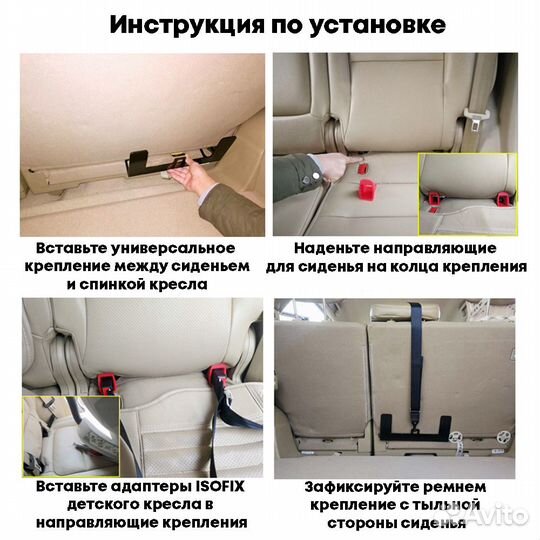 Инструкция по установке

Вставьте универсальное крепление между сиденьем и спинкой кресла

Наденьте направляющие для сиденья на колца крепления

Вставьте адаптеры ISOFIX детского кресла в направляющие крепления

Зафиксируйте ремнем крепление с тыльной стороны сиденья

Avito