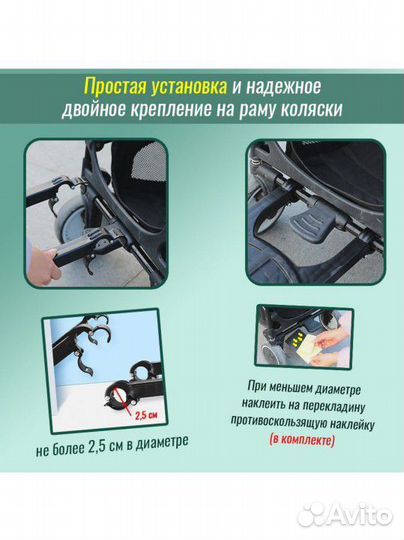 Простая установка и надежное двойное крепление на раму коляски

2,5 см

не более 2,5 см в диаметре

При меньшем диаметре наклеить на перекладину противоскользящую наклейку (в комплекте)

Avito