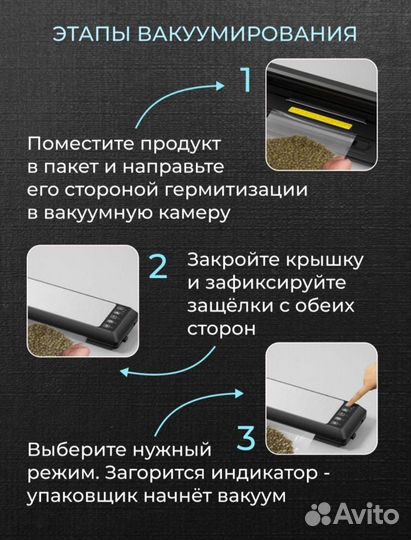 ЭТАПЫ ВАКУУМИРОВАНИЯ

1

Поместите продукт в пакет и направьте его стороной гермитизации в вакуумную камеру

2

Закройте крышку и зафиксируйте защёлки с обеих сторон

3

Выберите нужный режим. Загорится индикатор - упаковщик начнёт вакуум

Avito