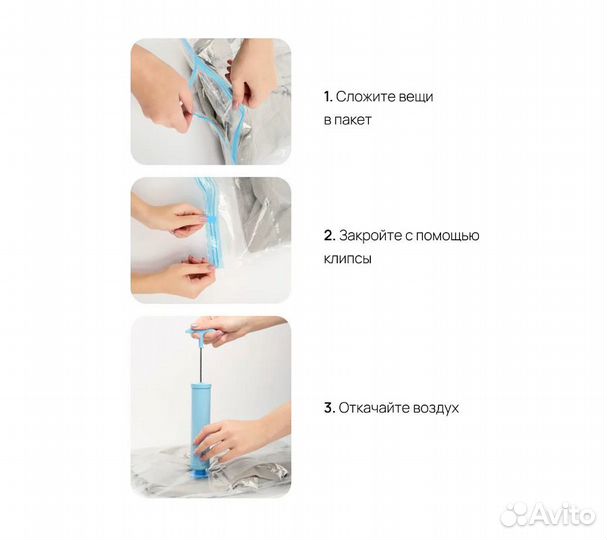 1. Сложите вещи в пакет

2. Закройте с помощью клипсы

3. Откачайте воздух

Avito