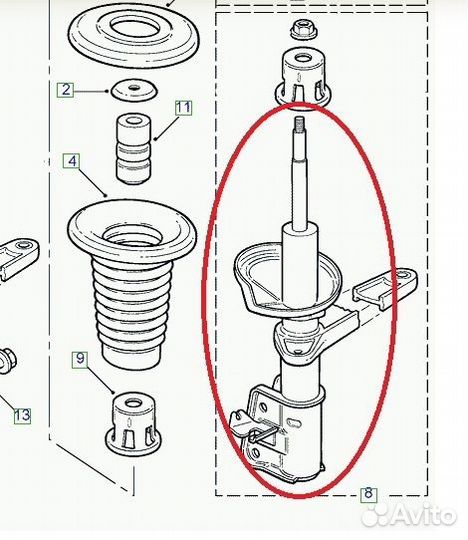 2
11
4
9
13
8
Avito