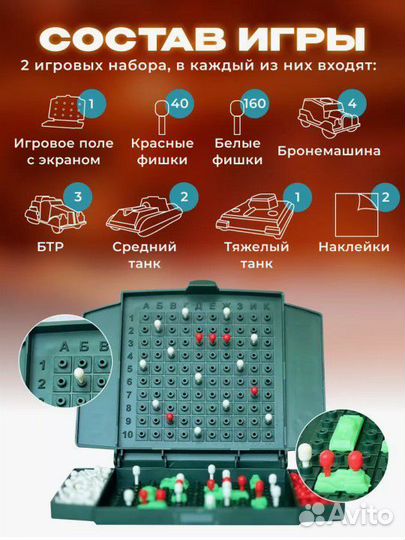 СОСТАВ ИГРЫ
2 игровых набора, в каждый из них входят:

1
Игровое поле с экраном

40
Красные фишки

160
Белые фишки

4
Бронемашина

3
БТР

2
Средний танк

1
Тяжелый танк

2
Наклейки

А Б В Г Д Е Ж З И К
1
2
3
4
5
6
7
8
9
10

А Б В
1
2

Avito