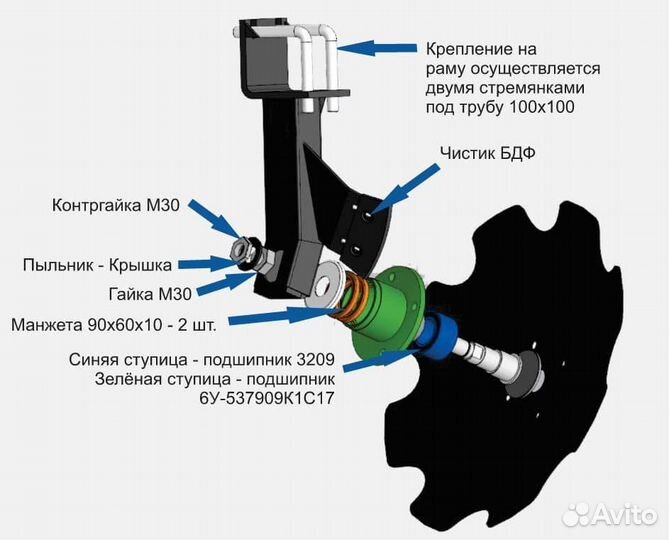 Крепление на раму осуществляется двумя стремянками под трубу 100х100

Чистик БДФ

Контргайка М30

Пыльник - Крышка

Гайка М30

Манжета 90х60х10 - 2 шт.

Синяя ступица - подшипник 3209
Зелёная ступица - подшипник 6У-537909К1С17

Avito