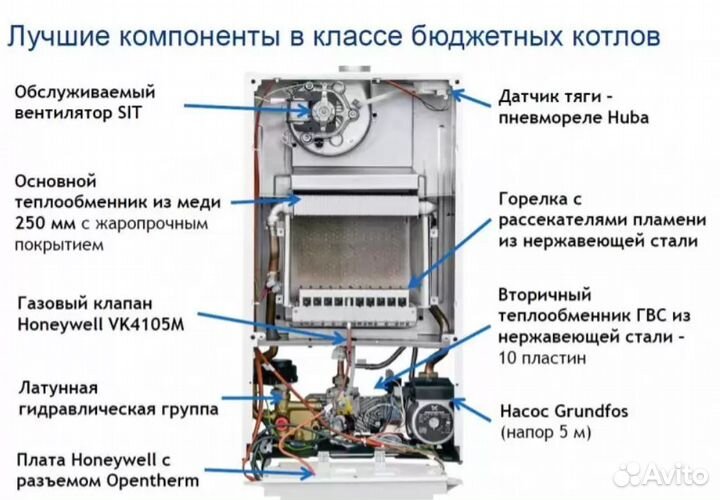 Лучшие компоненты в классе бюджетных котлов

Обслуживаемый вентилятор SIT

Основной теплообменник из меди 250 мм с жаропрочным покрытием

Газовый клапан Honeywell VK4105M

Латунная гидравлическая группа

Плата Honeywell с разъемом Opentherm

Датчик тяги - пневмореле Huba

Горелка с рассекателями пламени из нержавеющей стали

Вторичный теплообменник ГВС из нержавеющей стали - 10 пластин

Насос Grundfos (напор 5 м)

Avito