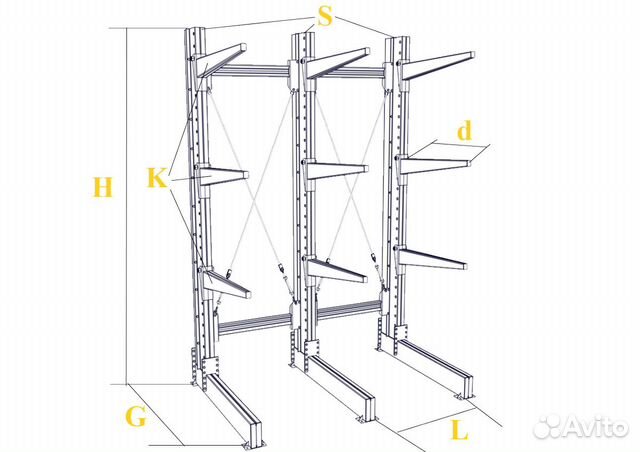 S
d
K
H
G
L
Avito