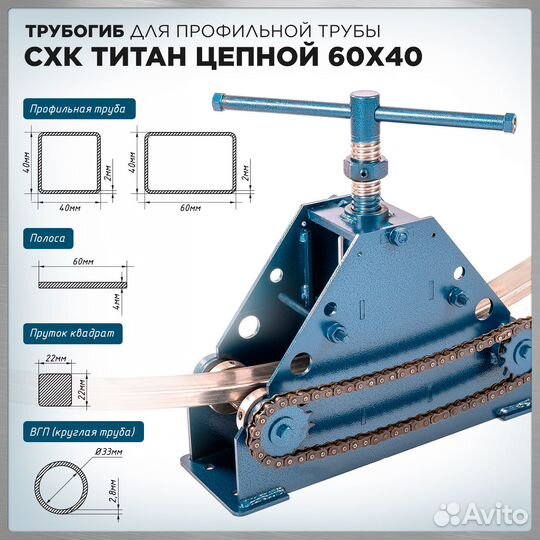 ТРУБОГИБ ДЛЯ ПРОФИЛЬНОЙ ТРУБЫ
СХК ТИТАН ЦЕПНОЙ 60Х40

Профильная труба

40мм
2мм
40мм

40мм
2мм
60мм

Полоса

60мм
4мм

Пруток квадрат

22мм
22мм

ВГП (круглая труба)

Ø33мм
2,8мм

Avito