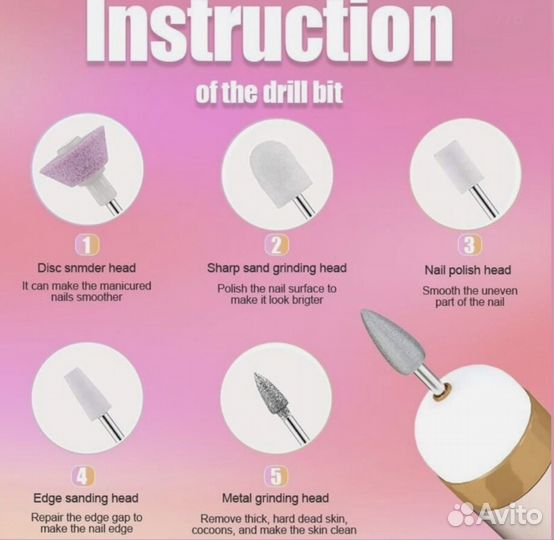 Instruction

of the drill bit

1
Disc snmder head
It can make the manicured nails smoother

2
Sharp sand grinding head
Polish the nail surface to make it look brigter

3
Nail polish head
Smooth the uneven part of the nail

4
Edge sanding head
Repair the edge gap to make the nail edge

5
Metal grinding head
Remove thick, hard dead skin, cocoons, and make the skin clean

Avito