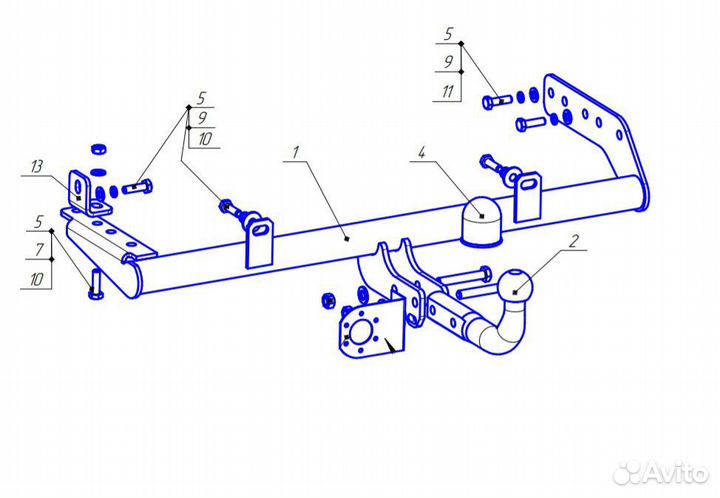 5
9
11
5
9
10
1
4
13
5
7
10
2
Avito