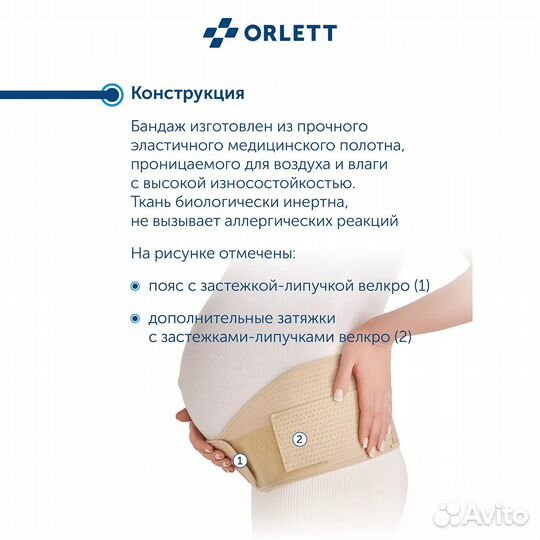 ORLETT

Конструкция

Бандаж изготовлен из прочного эластичного медицинского полотна, проницаемого для воздуха и влаги с высокой износостойкостью. Ткань биологически инертна, не вызывает аллергических реакций

На рисунке отмечены:

пояс с застежкой-липучкой велкро (1)

дополнительные затяжки с застежками-липучками велкро (2)

2

1

Avito