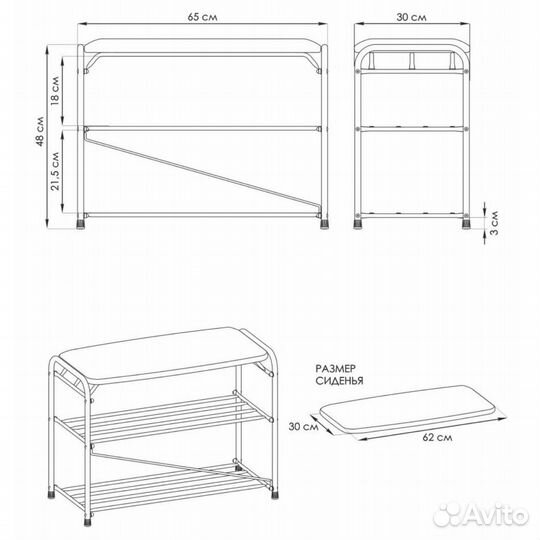 65 см

30 см

48 см

18 см

21,5 см

3 см

РАЗМЕР СИДЕНЬЯ

30 см

62 см

Avito