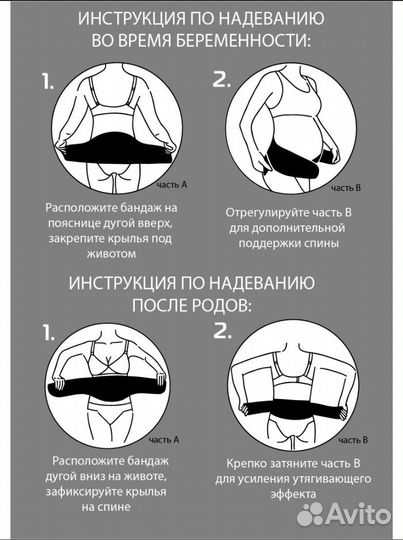 ИНСТРУКЦИЯ ПО НАДЕВАНИЮ ВО ВРЕМЯ БЕРЕМЕННОСТИ:

1.

часть А

Расположите бандаж на пояснице дугой вверх, закрепите крылья под животом

2.

часть В

Отрегулируйте часть В для дополнительной поддержки спины

ИНСТРУКЦИЯ ПО НАДЕВАНИЮ ПОСЛЕ РОДОВ:

1.

часть А

Расположите бандаж дугой вниз на животе, зафиксируйте крылья на спине

2.

часть В

Крепко затяните часть В для усиления утягивающего эффекта

Avito