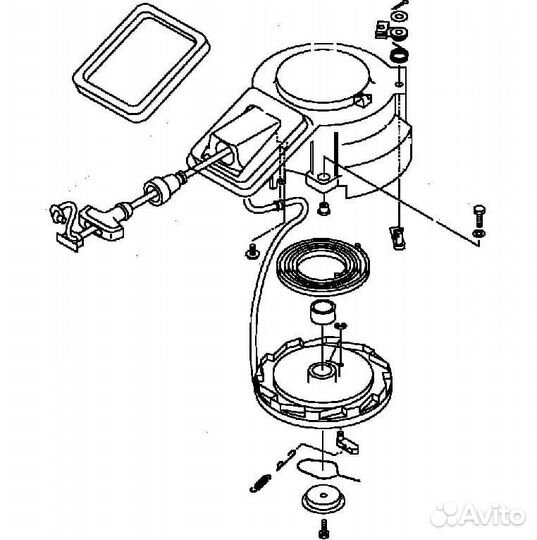 Avito