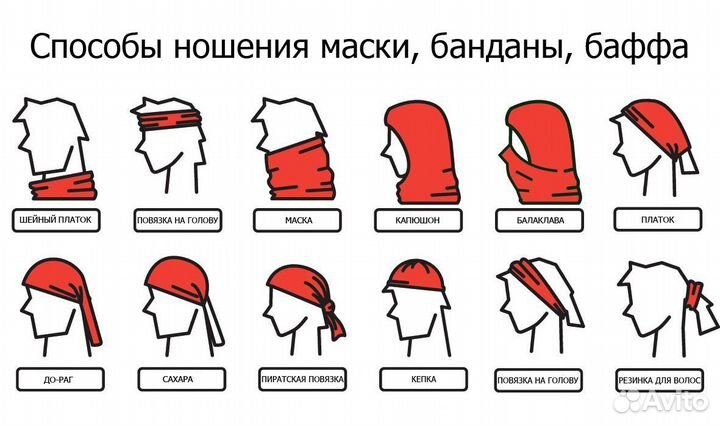 Способы ношения маски, банданы, баффа

ШЕЙНЫЙ ПЛАТОК

ПОВЯЗКА НА ГОЛОВУ

МАСКА

КАПЮШОН

БАЛАКЛАВА

ПЛАТОК

ДО-РАГ

САХАРА

ПИРАТСКАЯ ПОВЯЗКА

КЕПКА

ПОВЯЗКА НА ГОЛОВУ

РЕЗИНКА ДЛЯ ВОЛОС

Avito