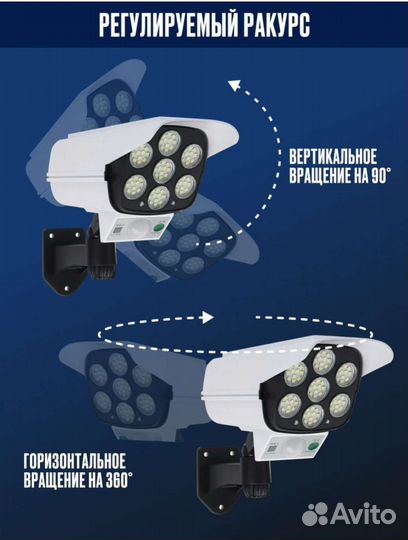 РЕГУЛИРУЕМЫЙ РАКУРС

ВЕРТИКАЛЬНОЕ ВРАЩЕНИЕ НА 90°

ГОРИЗОНТАЛЬНОЕ ВРАЩЕНИЕ НА 360°

Avito