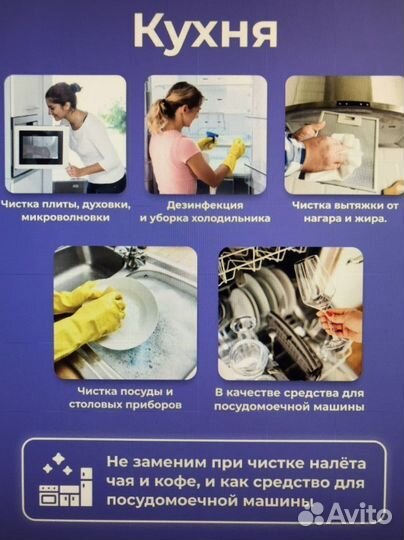 Кухня

Чистка плиты, духовки, микроволновки

Дезинфекция и уборка холодильника

Чистка вытяжки от нагара и жира.

Чистка посуды и столовых приборов

В качестве средства для посудомоечной машины

Не заменим при чистке налёта чая и кофе, и как средство для посудомоечной машины

Avito