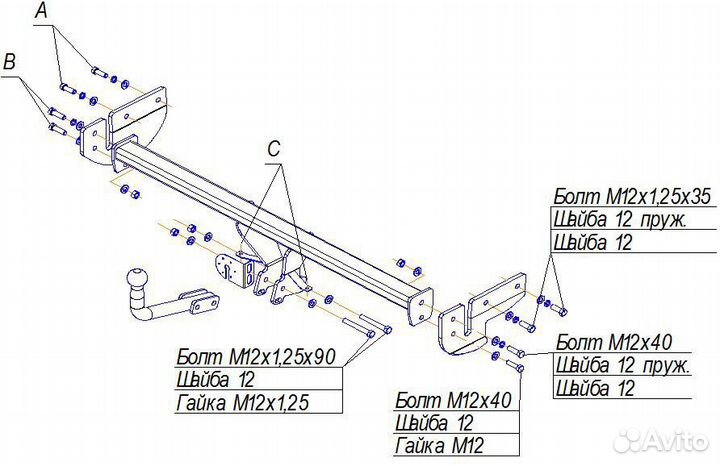 A

B

C

Болт М12х1,25х35
Шайба 12 пруж.
Шайба 12

Болт М12х40
Шайба 12 пруж.
Шайба 12

Болт М12х1,25х90
Шайба 12
Гайка М12х1,25

Болт М12х40
Шайба 12
Гайка М12

Avito