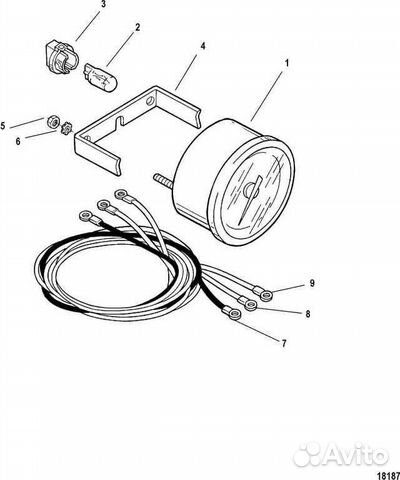 3
2
4
1
5
6
9
8
7
Avito
18187