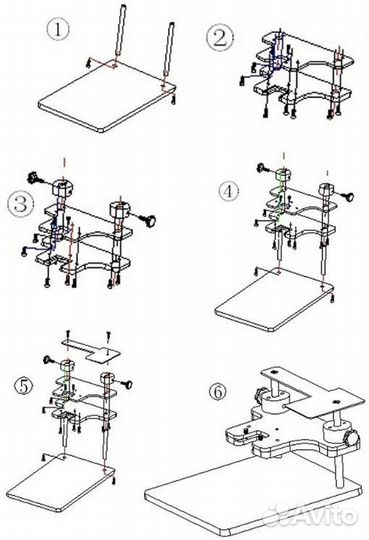 ①
②
③
④
⑤
⑥
Avito