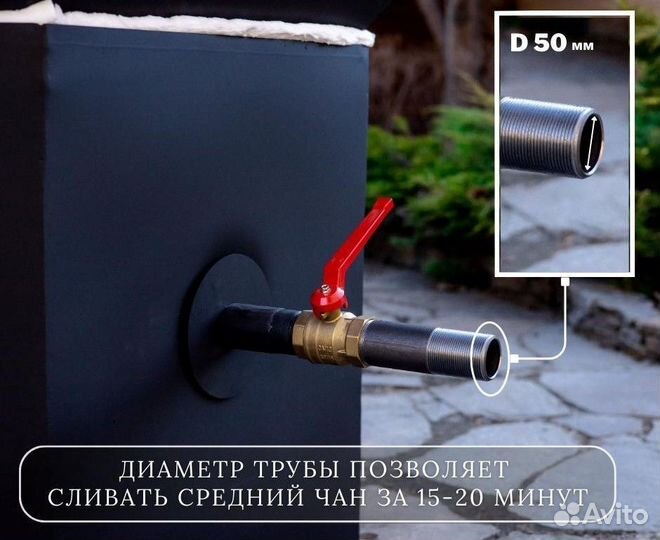 D 50 мм

ДИАМЕТР ТРУБЫ ПОЗВОЛЯЕТ СЛИВАТЬ СРЕДНИЙ ЧАН ЗА 15-20 МИНУТ

Avito