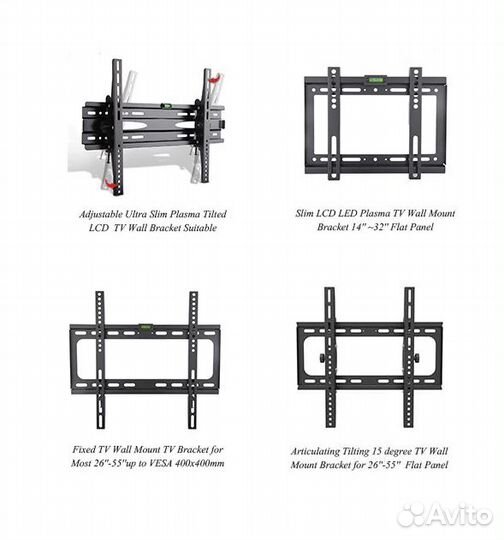 Adjustable Ultra Slim Plasma Tilted LCD TV Wall Bracket Suitable

Slim LCD LED Plasma TV Wall Mount Bracket 14" ~32" Flat Panel

Fixed TV Wall Mount TV Bracket for Most 26"-55"up to VESA 400x400mm

Articulating Tilting 15 degree TV Wall Mount Bracket for 26"-55" Flat Panel

Avito