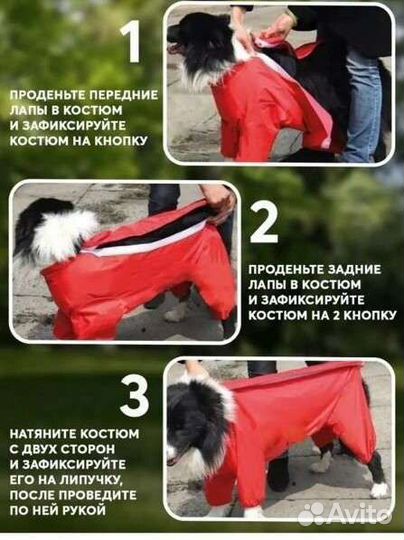 1

ПРОДЕНЬТЕ ПЕРЕДНИЕ ЛАПЫ В КОСТЮМ И ЗАФИКСИРУЙТЕ КОСТЮМ НА КНОПКУ

2

ПРОДЕНЬТЕ ЗАДНИЕ ЛАПЫ В КОСТЮМ И ЗАФИКСИРУЙТЕ КОСТЮМ НА 2 КНОПКУ

3

НАТЯНИТЕ КОСТЮМ С ДВУХ СТОРОН И ЗАФИКСИРУЙТЕ ЕГО НА ЛИПУЧКУ, ПОСЛЕ ПРОВЕДИТЕ ПО НЕЙ РУКОЙ

Avito