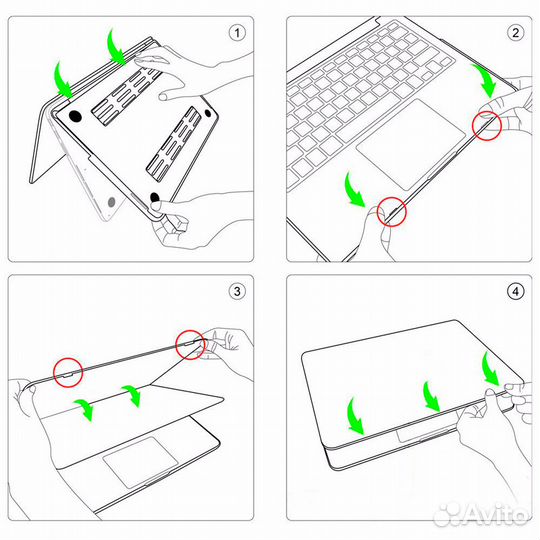 1

2

3

4

Avito