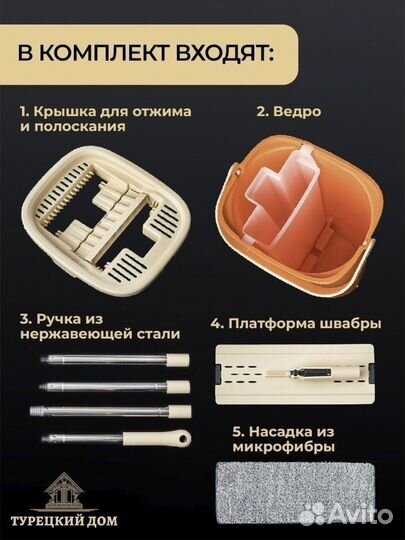 В КОМПЛЕКТ ВХОДЯТ:

1. Крышка для отжима и полоскания

2. Ведро

3. Ручка из нержавеющей стали

4. Платформа швабры

5. Насадка из микрофибры

ТУРЕЦКИЙ ДОМ

Avito