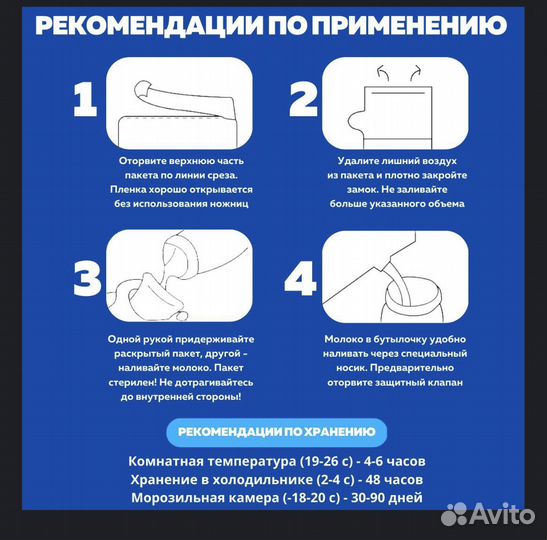 РЕКОМЕНДАЦИИ ПО ПРИМЕНЕНИЮ

1

Оторвите верхнюю часть пакета по линии среза. Пленка хорошо открывается без использования ножниц

2

Удалите лишний воздух из пакета и плотно закройте замок. Не заливайте больше указанного объема

3

Одной рукой придерживайте раскрытый пакет, другой – наливайте молоко. Пакет стерилен! Не дотрагивайтесь до внутренней стороны!

4

Молоко в бутылочку удобно наливать через специальный носик. Предварительно оторвите защитный клапан

РЕКОМЕНДАЦИИ ПО ХРАНЕНИЮ

Комнатная температура (19-26 с) - 4-6 часов
Хранение в холодильнике (2-4 с) - 48 часов
Морозильная камера (-18-20 с) - 30-90 дней

Avito