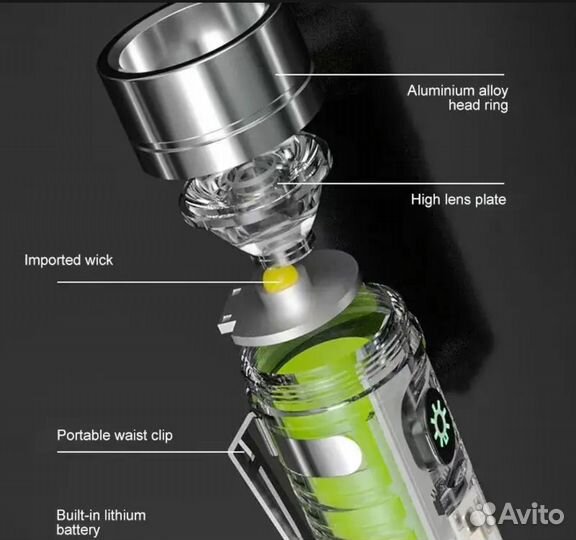 Aluminium alloy head ring

High lens plate

Imported wick

Portable waist clip

Built-in lithium battery

Avito