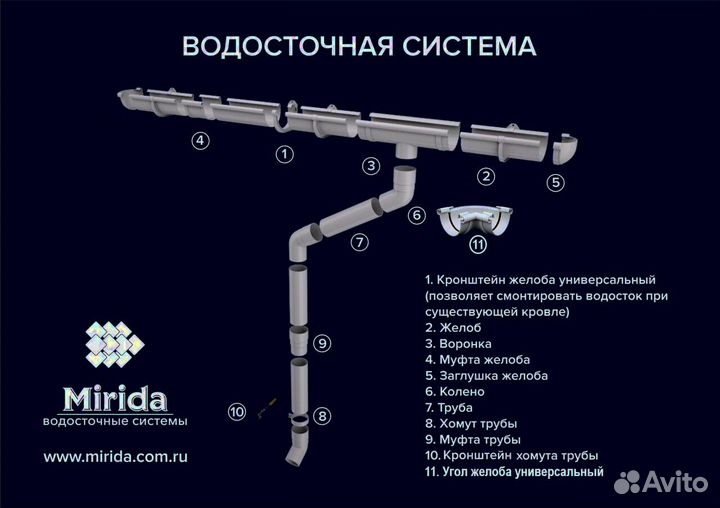 ВОДОСТОЧНАЯ СИСТЕМА

4
1
3
2
5
6
7
11
9
10
8

1. Кронштейн желоба универсальный (позволяет смонтировать водосток при существующей кровле)
2. Желоб
3. Воронка
4. Муфта желоба
5. Заглушка желоба
6. Колено
7. Труба
8. Хомут трубы
9. Муфта трубы
10. Кронштейн хомута трубы
11. Угол желоба универсальный

Mirida
водосточные системы
www.mirida.com.ru

Avito