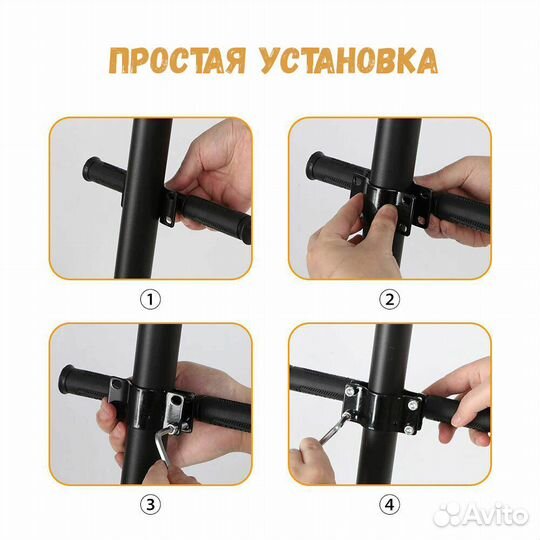 ПРОСТАЯ УСТАНОВКА

①

②

③

④

Avito