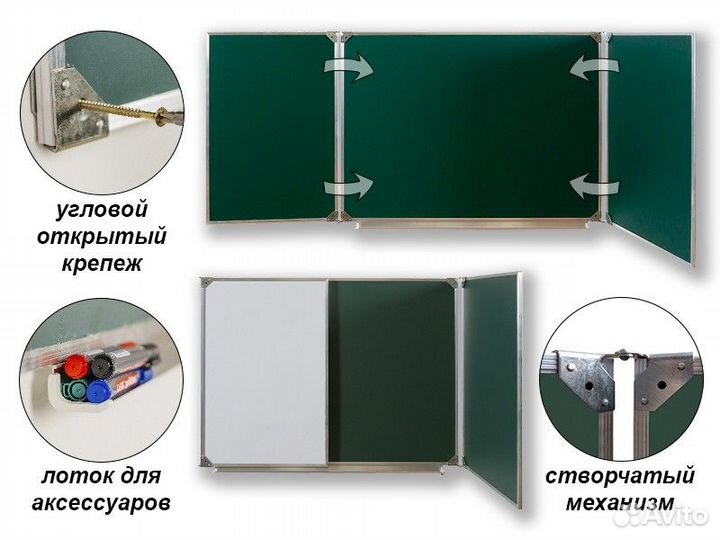 угловой открытый крепеж

лоток для аксессуаров

створчатый механизм

Avito