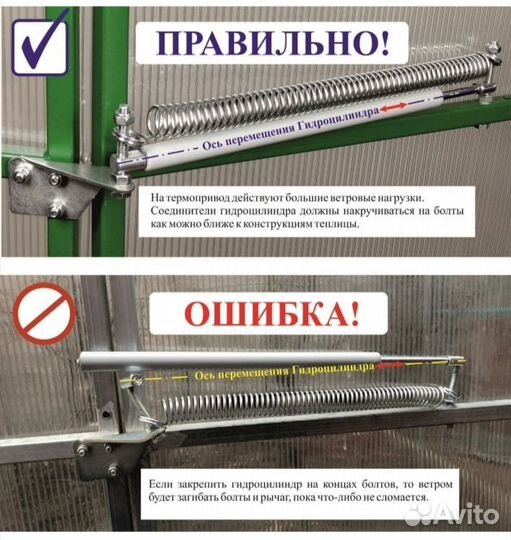 ПРАВИЛЬНО!

Ось перемещения Гидроцилиндра

На термопривод действуют большие ветровые нагрузки. Соединители гидроцилиндра должны накручиваться на болты как можно ближе к конструкциям теплицы.

ОШИБКА!

Ось перемещения Гидроцилиндра

Если закрепить гидроцилиндр на концах болтов, то ветром будет загибать болты и рычаг, пока что-либо не сломается.

Avito