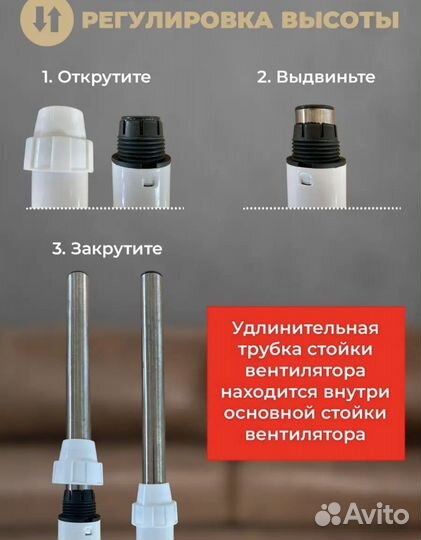 РЕГУЛИРОВКА ВЫСОТЫ

1. Открутите

2. Выдвиньте

3. Закрутите

Удлинительная трубка стойки вентилятора находится внутри основной стойки вентилятора

Avito