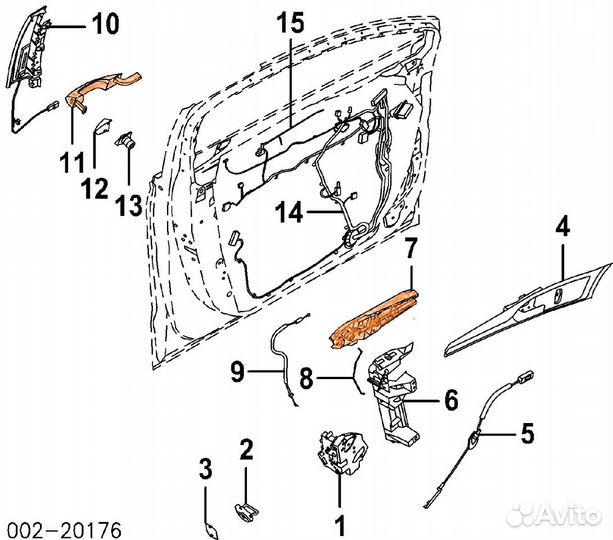 10
15
11
12
13
14
4
7
9
8
6
5
3
2
1
002–20176
Avito