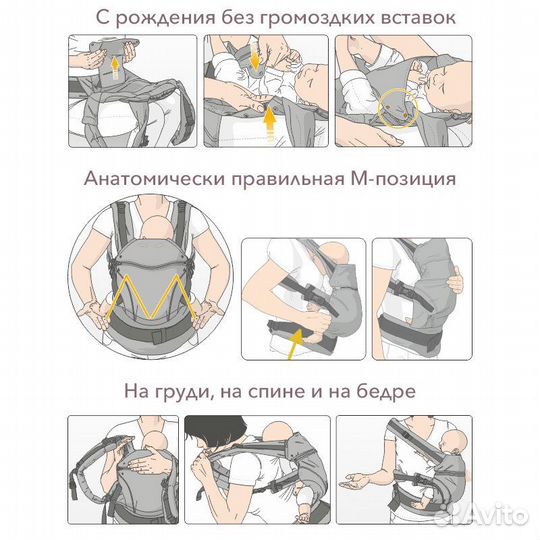 С рождения без громоздких вставок

Анатомически правильная М-позиция

На груди, на спине и на бедре

Avito