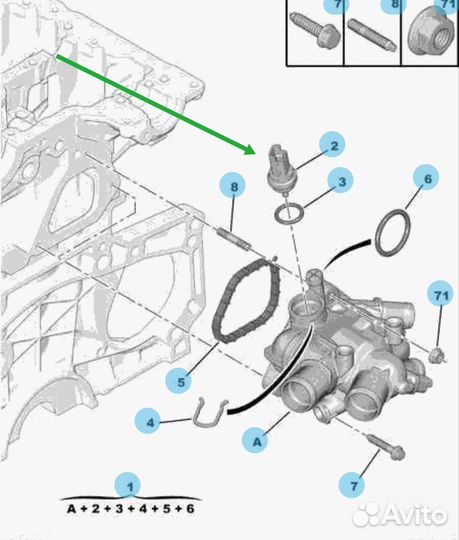 7
8
71
2
3
6
8
71
5
4
A
7
1
A + 2 + 3 + 4 + 5 + 6
Avito