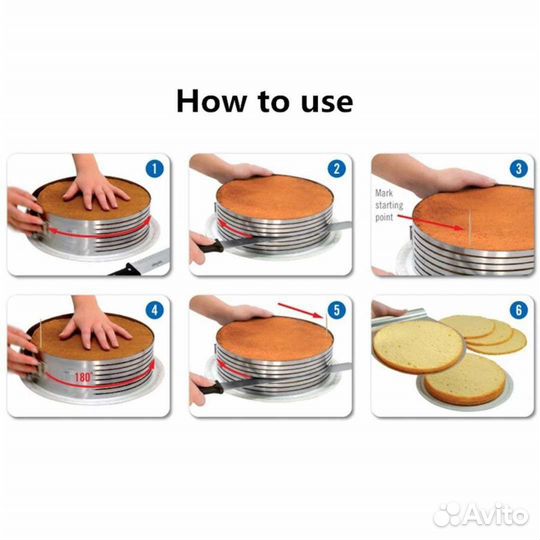 How to use

1

2

3

Mark starting point

4

180°

5

6

Avito