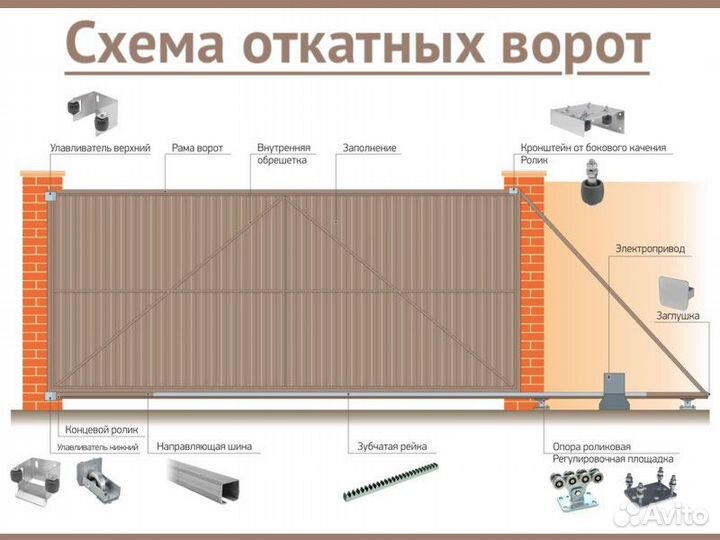 Схема откатных ворот

Улавливатель верхний

Рама ворот

Внутренняя обрешетка

Заполнение

Кронштейн от бокового качения

Ролик

Электропривод

Заглушка

Концевой ролик

Улавливатель нижний

Направляющая шина

Зубчатая рейка

Опора роликовая

Регулировочная площадка

Avito