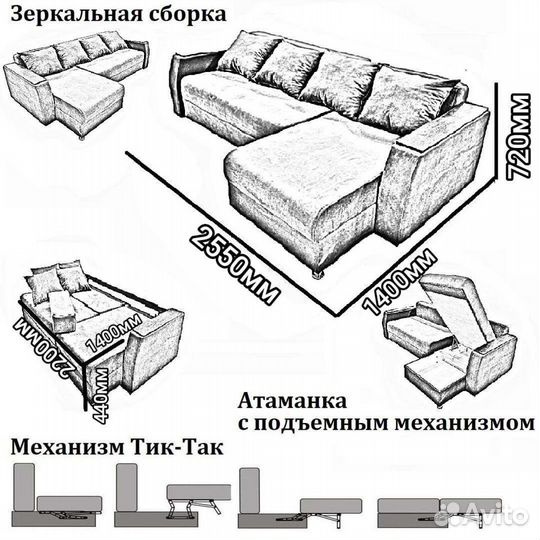 Зеркальная сборка

720мм

2550мм

1400мм

2200мм

1400мм

440мм

Атаманка
с подъемным механизмом

Механизм Тик-Так

Avito