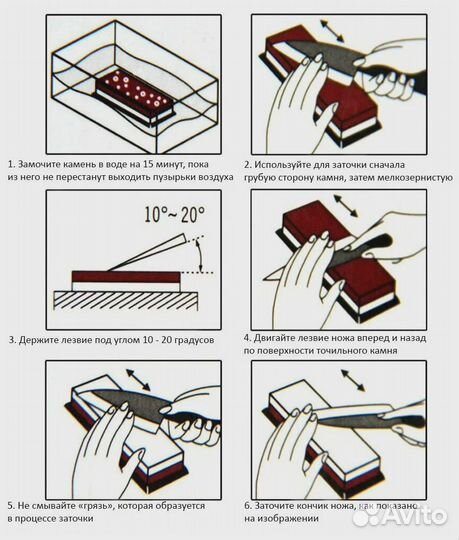 1. Замочите камень в воде на 15 минут, пока из него не перестанут выходить пузырьки воздуха

2. Используйте для заточки сначала грубую сторону камня, затем мелкозернистую

10°~20°

3. Держите лезвие под углом 10 - 20 градусов

4. Двигайте лезвие ножа вперед и назад по поверхности точильного камня

5. Не смывайте «грязь», которая образуется в процессе заточки

6. Заточите кончик ножа, как показано на изображении

Avito