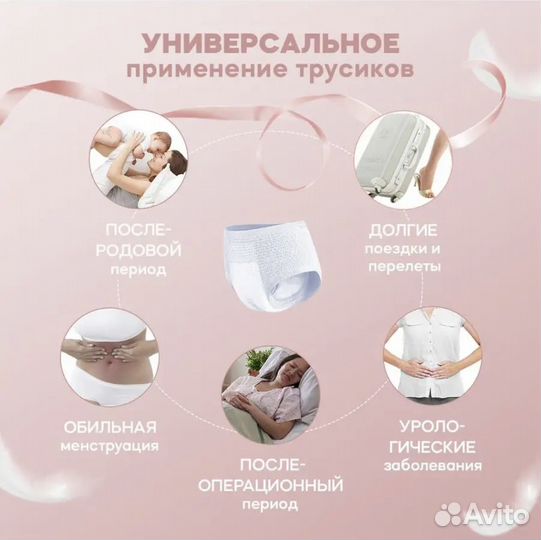 УНИВЕРСАЛЬНОЕ
применение трусиков

ПОСЛЕ-
РОДОВОЙ
период

ДОЛГИЕ
поездки и
перелеты

ОБИЛЬНАЯ
менструация

ПОСЛЕ-
ОПЕРАЦИОННЫЙ
период

УРОЛО-
ГИЧЕСКИЕ
заболевания

Avito