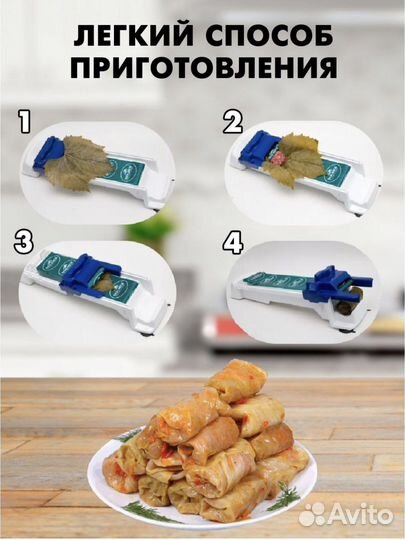 ЛЕГКИЙ СПОСОБ ПРИГОТОВЛЕНИЯ

1

2

3

4

Avito