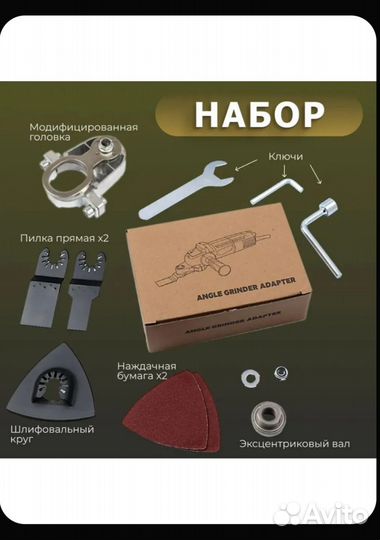 НАБОР

Модифицированная головка

Ключи

Пилка прямая x2

ANGLE GRINDER ADAPTER

ANGLE GRINDER ADAPTER

Наждачная бумага x2

Шлифовальный круг

Эксцентриковый вал

Avito