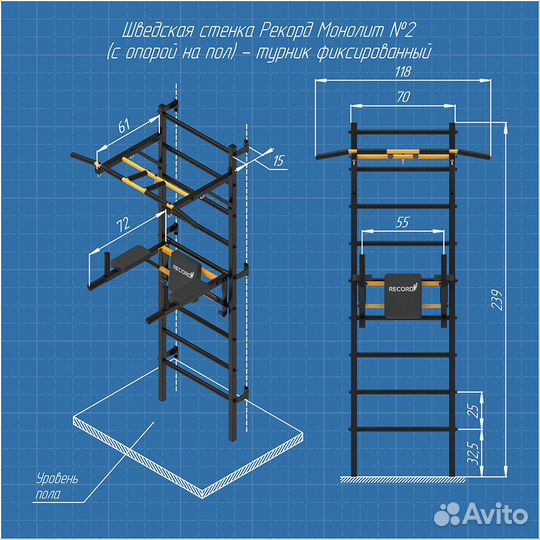 Шведская стенка Рекорд Монолит №2
(с опорой на пол) – турник фиксированный

61

15

72

RECORD

Уровень пола

118

70

55

RECORD

239

25

32,5

Avito