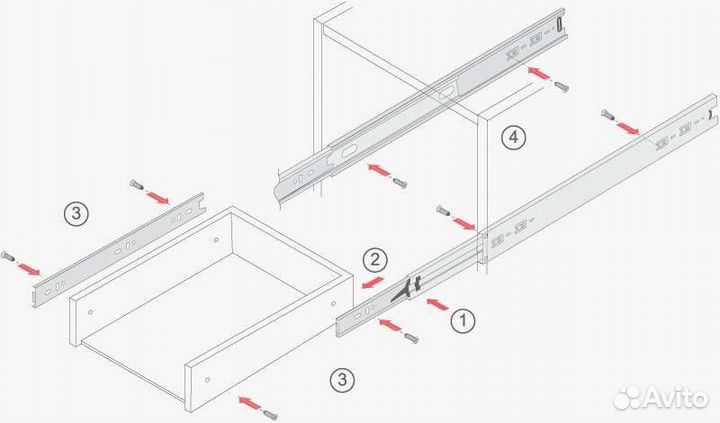 4

3

2

1

3

Avito