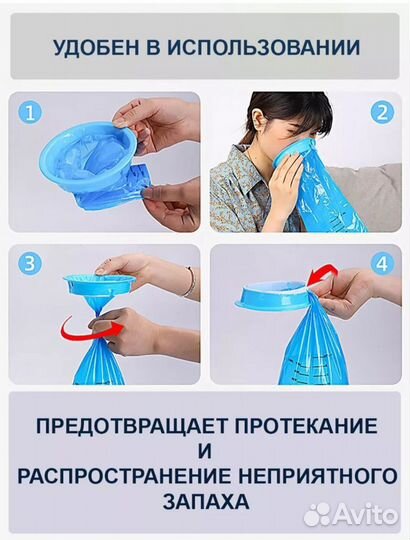 УДОБЕН В ИСПОЛЬЗОВАНИИ

1

2

3

4

ПРЕДОТВРАЩАЕТ ПРОТЕКАНИЕ
И
РАСПРОСТРАНЕНИЕ НЕПРИЯТНОГО
ЗАПАХА

Avito