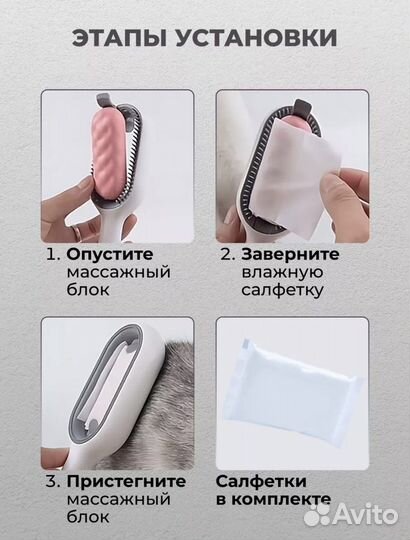 ЭТАПЫ УСТАНОВКИ

1. Опустите массажный блок

2. Заверните влажную салфетку

3. Пристегните массажный блок

Салфетки в комплекте

Avito