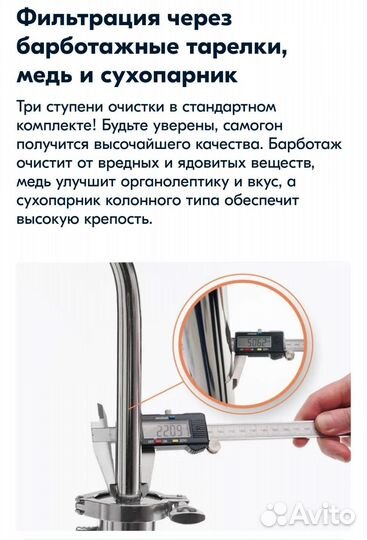 Фильтрация через барботажные тарелки, медь и сухопарник

Три ступени очистки в стандартном комплекте! Будьте уверены, самогон получится высочайшего качества. Барботаж очистит от вредных и ядовитых веществ, медь улучшит органолептику и вкус, а сухопарник колонного типа обеспечит высокую крепость.

50.62

22.09

Avito